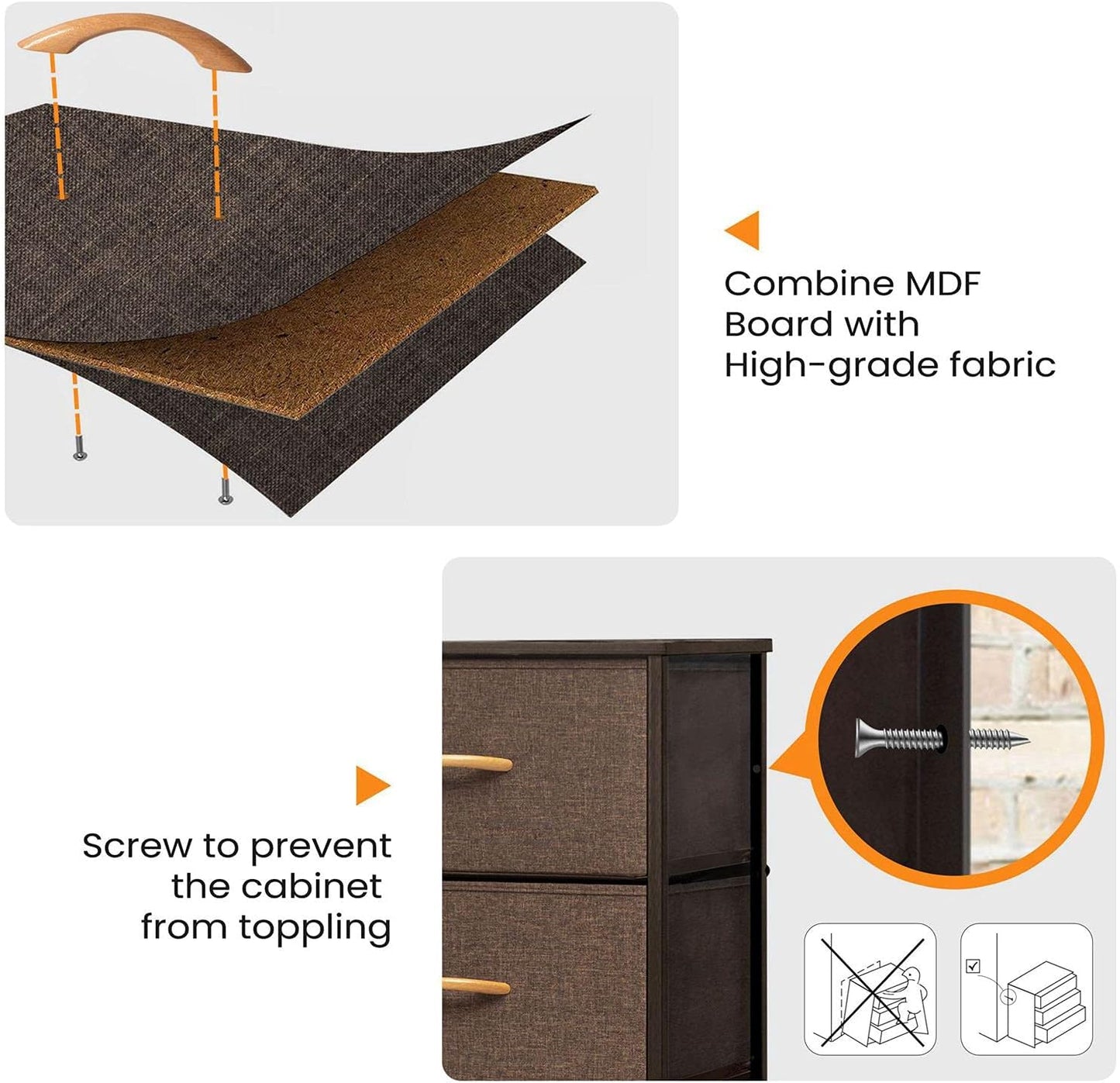 Combine MDF Board with High-grade fabric

Screw to prevent the cabinet from toppling